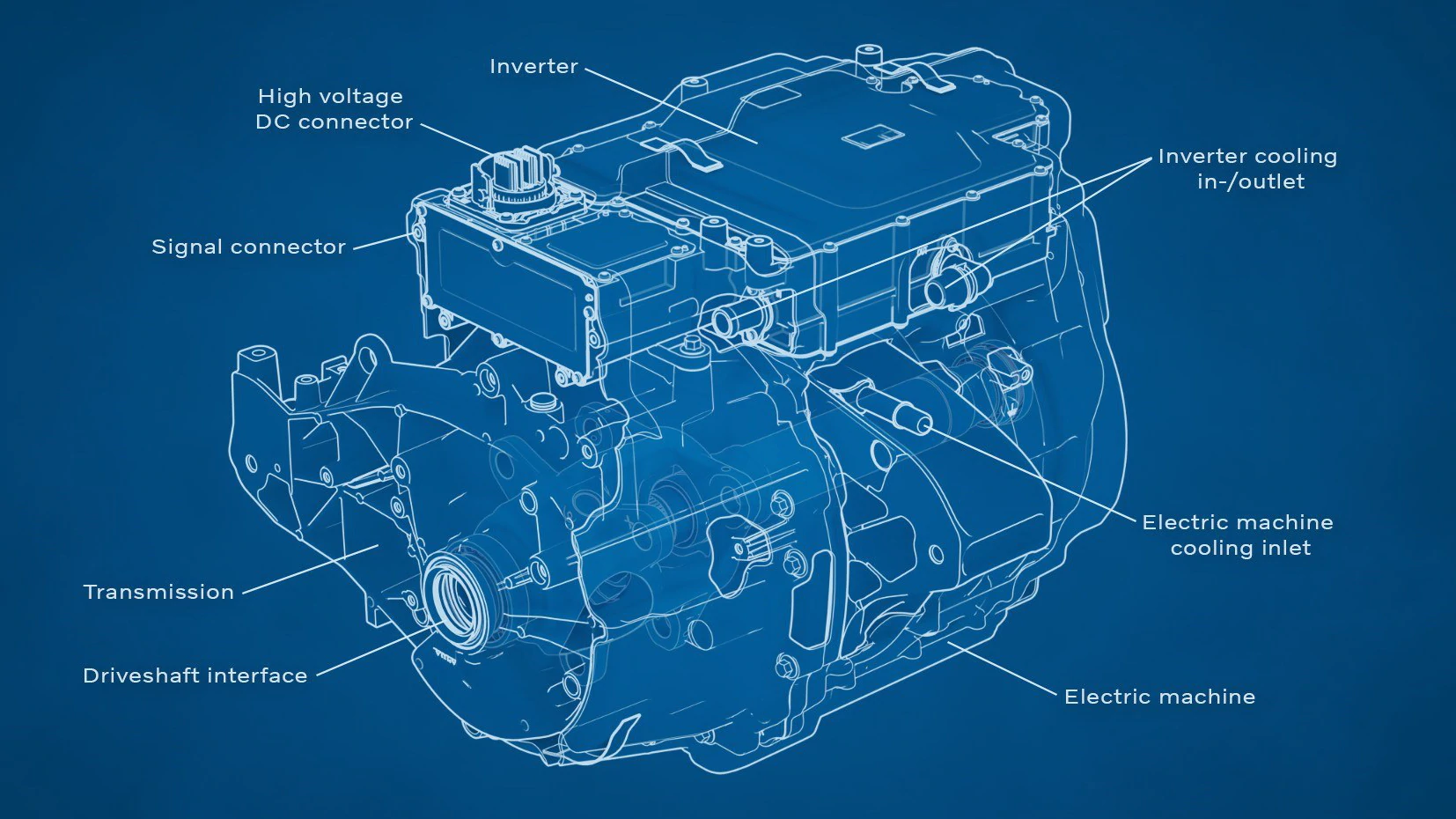 Inverter

High voltage DC connector

Inverter cooling in-/outlet

Signal connector

Electric machine cooling inlet

Transmission

Driveshaft interface

Electric machine